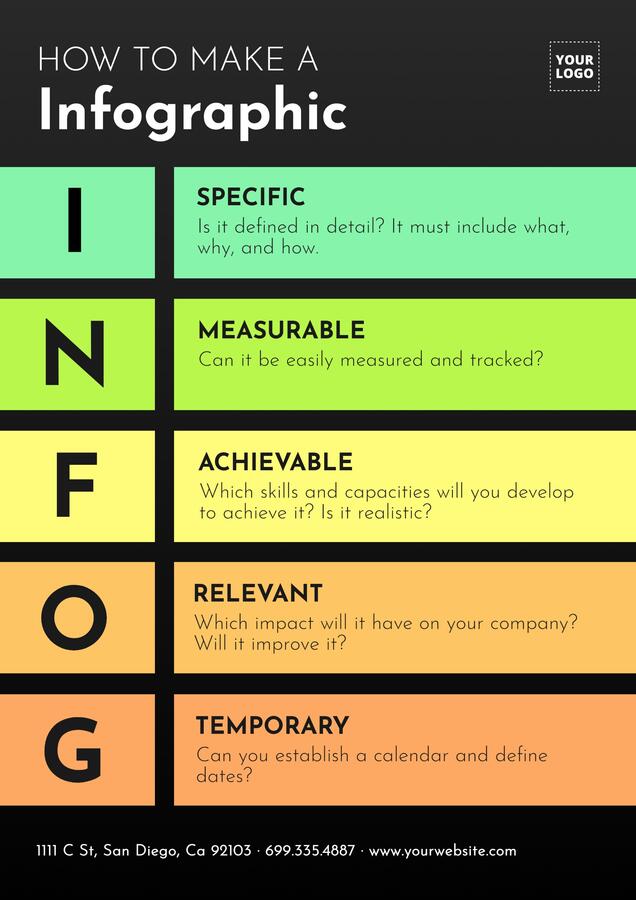 HOW TO MAKE A
Infographic

YOUR LOGO

I
SPECIFIC
Is it defined in detail? It must include what, why, and how.

N
MEASURABLE
Can it be easily measured and tracked?

F
ACHIEVABLE
Which skills and capacities will you develop to achieve it? Is it realistic?

O
RELEVANT
Which impact will it have on your company? Will it improve it?

G
TEMPORARY
Can you establish a calendar and define dates?

1111 C St, San Diego, Ca 92103 · 699.335.4887 · www.yourwebsite.com